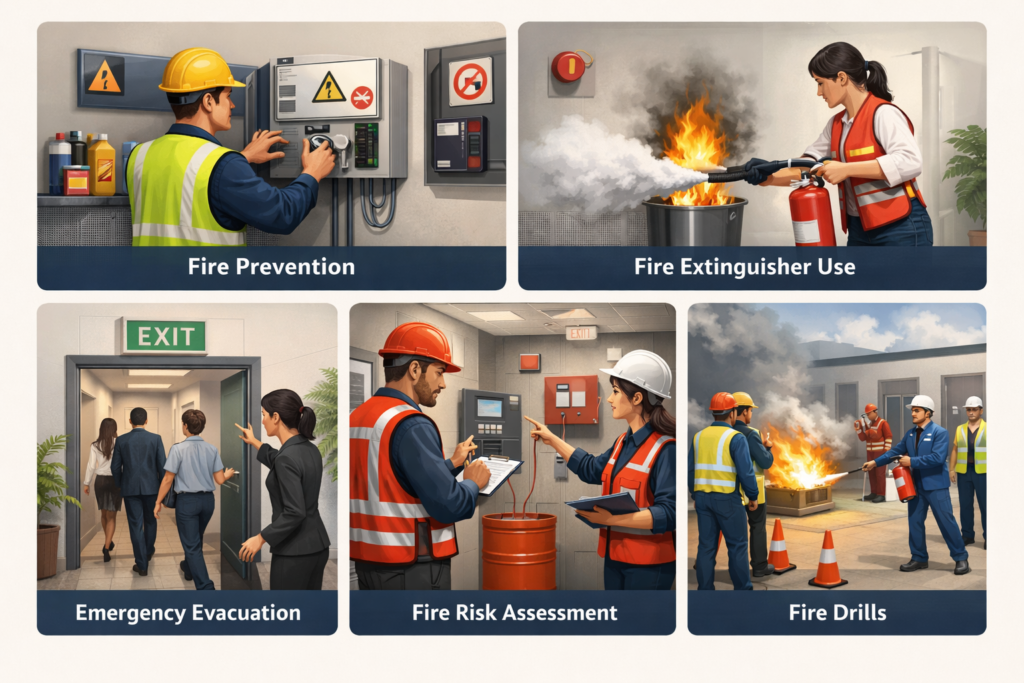 Fire Prevention

Fire Extinguisher Use

EXIT

Emergency Evacuation

EXIT

Fire Risk Assessment

Fire Drills